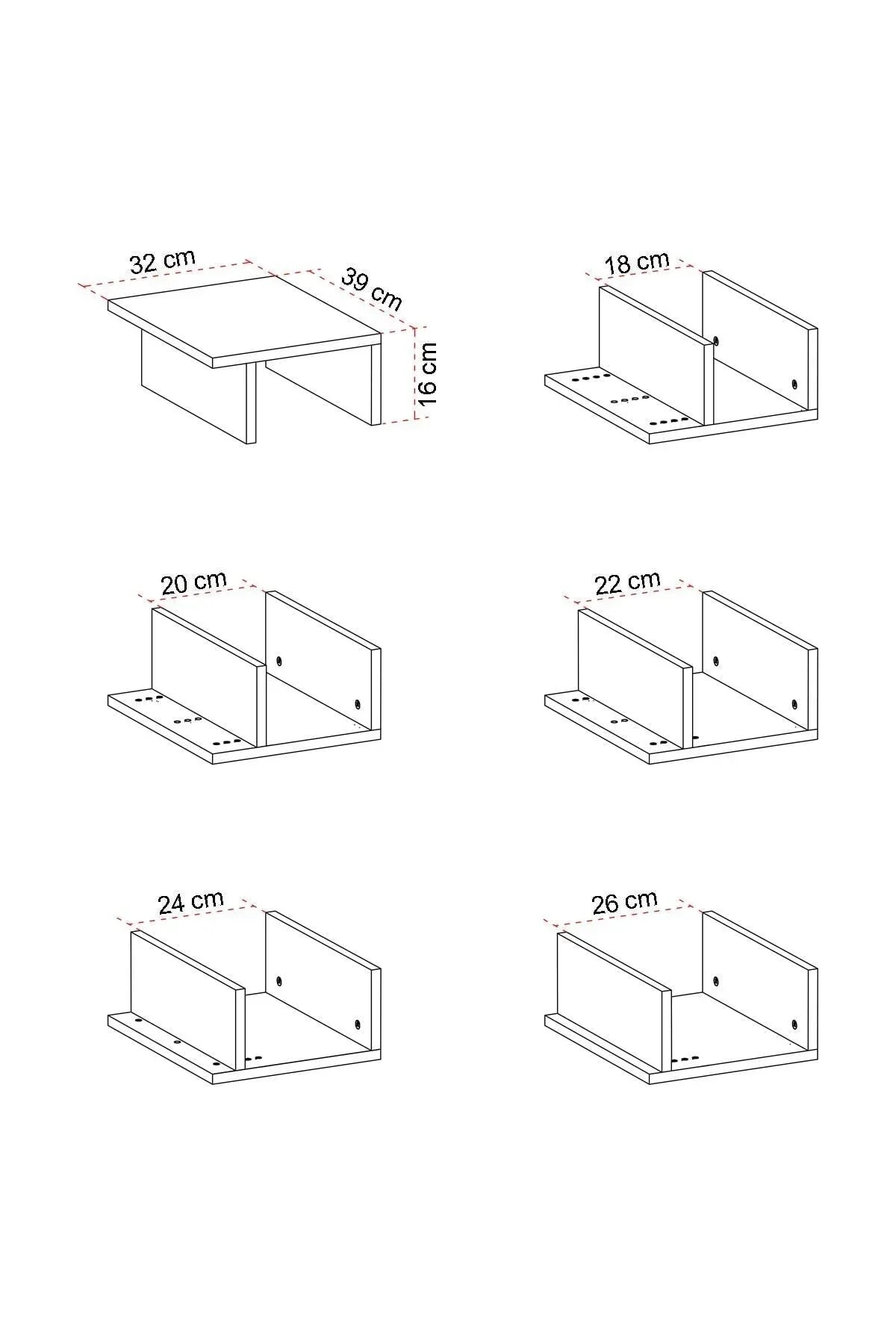 32 cm
39 cm
16 cm

18 cm

20 cm

22 cm

24 cm

26 cm